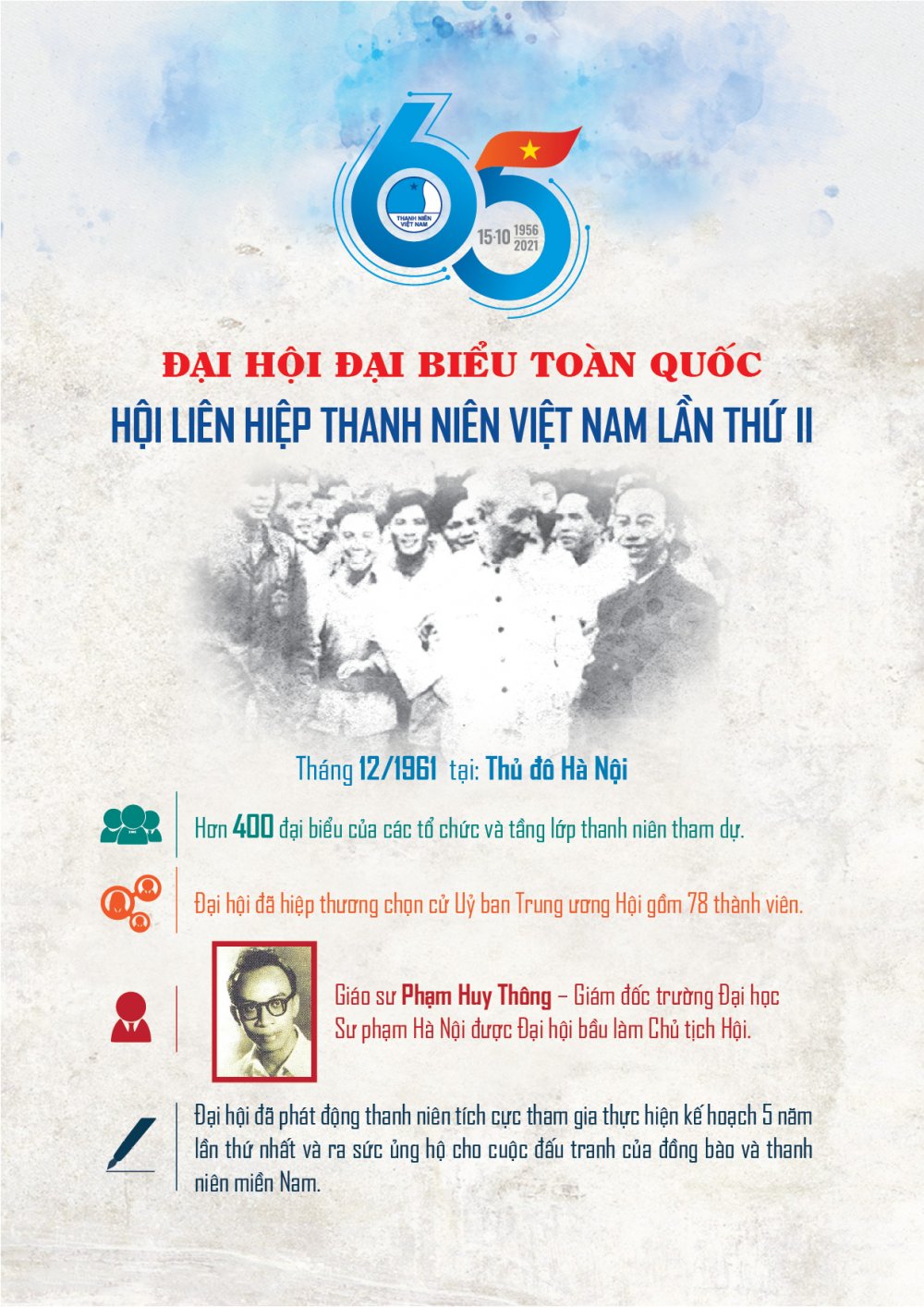 65

THANH NIÊN VIỆT NAM

15·10 1956 2021

ĐẠI HỘI ĐẠI BIỂU TOÀN QUỐC
HỘI LIÊN HIỆP THANH NIÊN VIỆT NAM LẦN THỨ II

Tháng 12/1961 tại: Thủ đô Hà Nội

Hơn 400 đại biểu của các tổ chức và tầng lớp thanh niên tham dự.

Đại hội đã hiệp thương chọn cử Uỷ ban Trung ương Hội gồm 78 thành viên.

Giáo sư Phạm Huy Thông – Giám đốc trường Đại học Sư phạm Hà Nội được Đại hội bầu làm Chủ tịch Hội.

Đại hội đã phát động thanh niên tích cực tham gia thực hiện kế hoạch 5 năm lần thứ nhất và ra sức ủng hộ cho cuộc đấu tranh của đồng bào và thanh niên miền Nam.