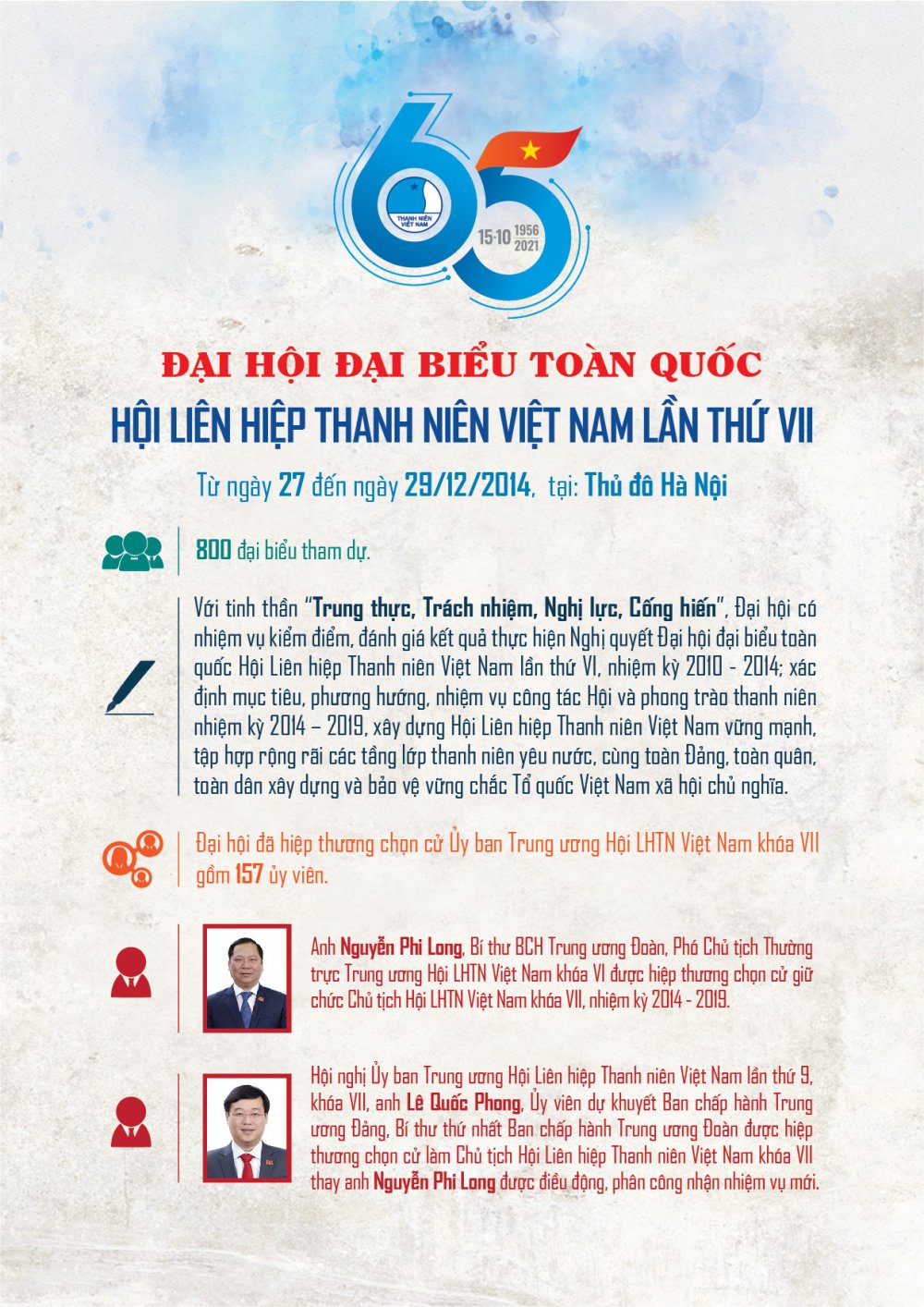 65

THANH NIÊN VIỆT NAM

15·10 1956 2021

ĐẠI HỘI ĐẠI BIỂU TOÀN QUỐC

HỘI LIÊN HIỆP THANH NIÊN VIỆT NAM LẦN THỨ VII

Từ ngày 27 đến ngày 29/12/2014, tại: Thủ đô Hà Nội

800 đại biểu tham dự.

Với tinh thần "Trung thực, Trách nhiệm, Nghị lực, Cống hiến", Đại hội có nhiệm vụ kiểm điểm, đánh giá kết quả thực hiện Nghị quyết Đại hội đại biểu toàn quốc Hội Liên hiệp Thanh niên Việt Nam lần thứ VI, nhiệm kỳ 2010 - 2014; xác định mục tiêu, phương hướng, nhiệm vụ công tác Hội và phong trào thanh niên nhiệm kỳ 2014 – 2019, xây dựng Hội Liên hiệp Thanh niên Việt Nam vững mạnh, tập hợp rộng rãi các tầng lớp thanh niên yêu nước, cùng toàn Đảng, toàn quân, toàn dân xây dựng và bảo vệ vững chắc Tổ quốc Việt Nam xã hội chủ nghĩa.

Đại hội đã hiệp thương chọn cử Ủy ban Trung ương Hội LHTN Việt Nam khóa VII gồm 157 ủy viên.

Anh Nguyễn Phi Long, Bí thư BCH Trung ương Đoàn, Phó Chủ tịch Thường trực Trung ương Hội LHTN Việt Nam khóa VI được hiệp thương chọn cử giữ chức Chủ tịch Hội LHTN Việt Nam khóa VII, nhiệm kỳ 2014 - 2019.

Hội nghị Ủy ban Trung ương Hội Liên hiệp Thanh niên Việt Nam lần thứ 9, khóa VII, anh Lê Quốc Phong, Ủy viên dự khuyết Ban chấp hành Trung ương Đảng, Bí thư thứ nhất Ban chấp hành Trung ương Đoàn được hiệp thương chọn cử làm Chủ tịch Hội Liên hiệp Thanh niên Việt Nam khóa VII thay anh Nguyễn Phi Long được điều động, phân công nhận nhiệm vụ mới.